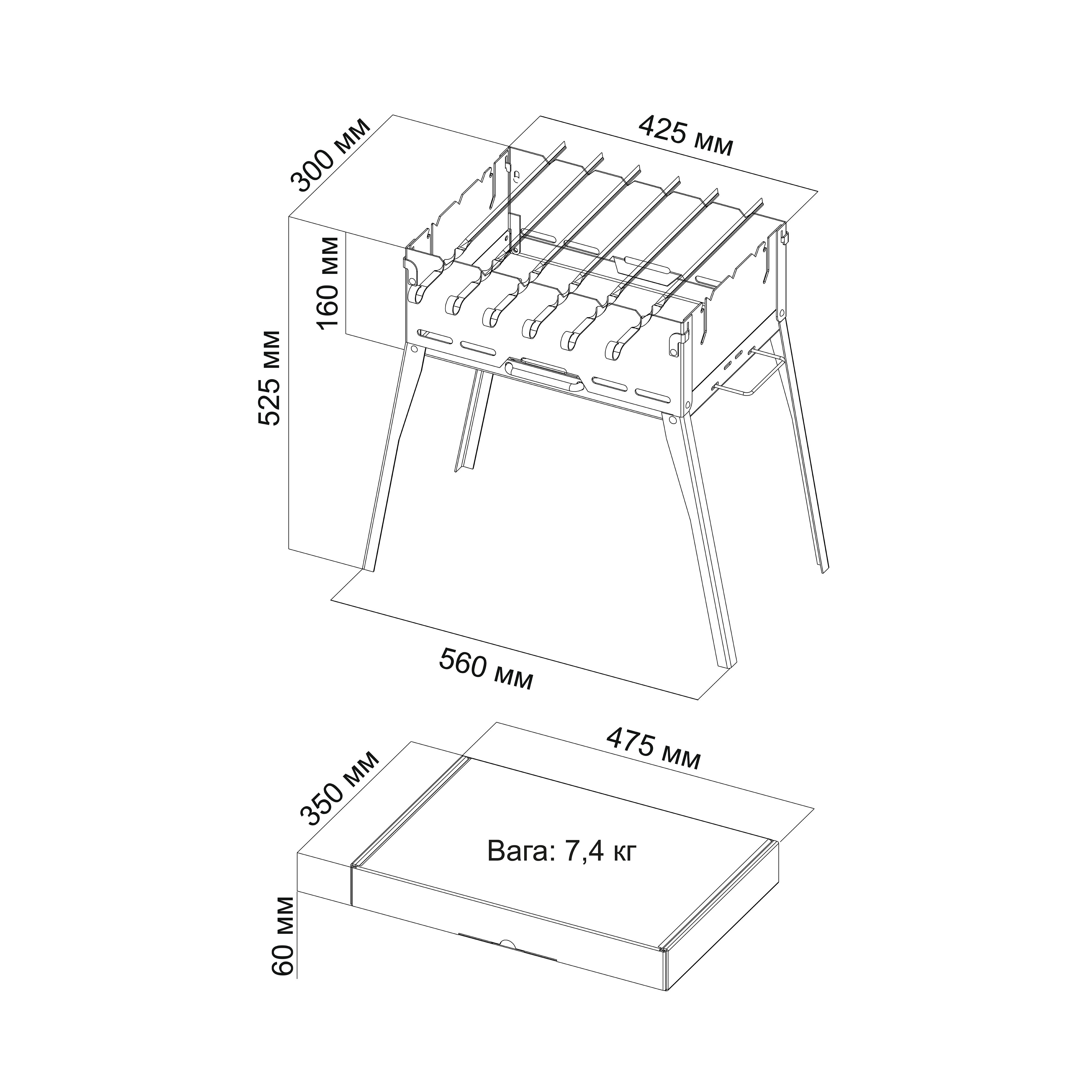 300 мм

425 мм

160 мм

525 мм

560 мм

350 мм

475 мм

Вага: 7,4 кг

60 мм